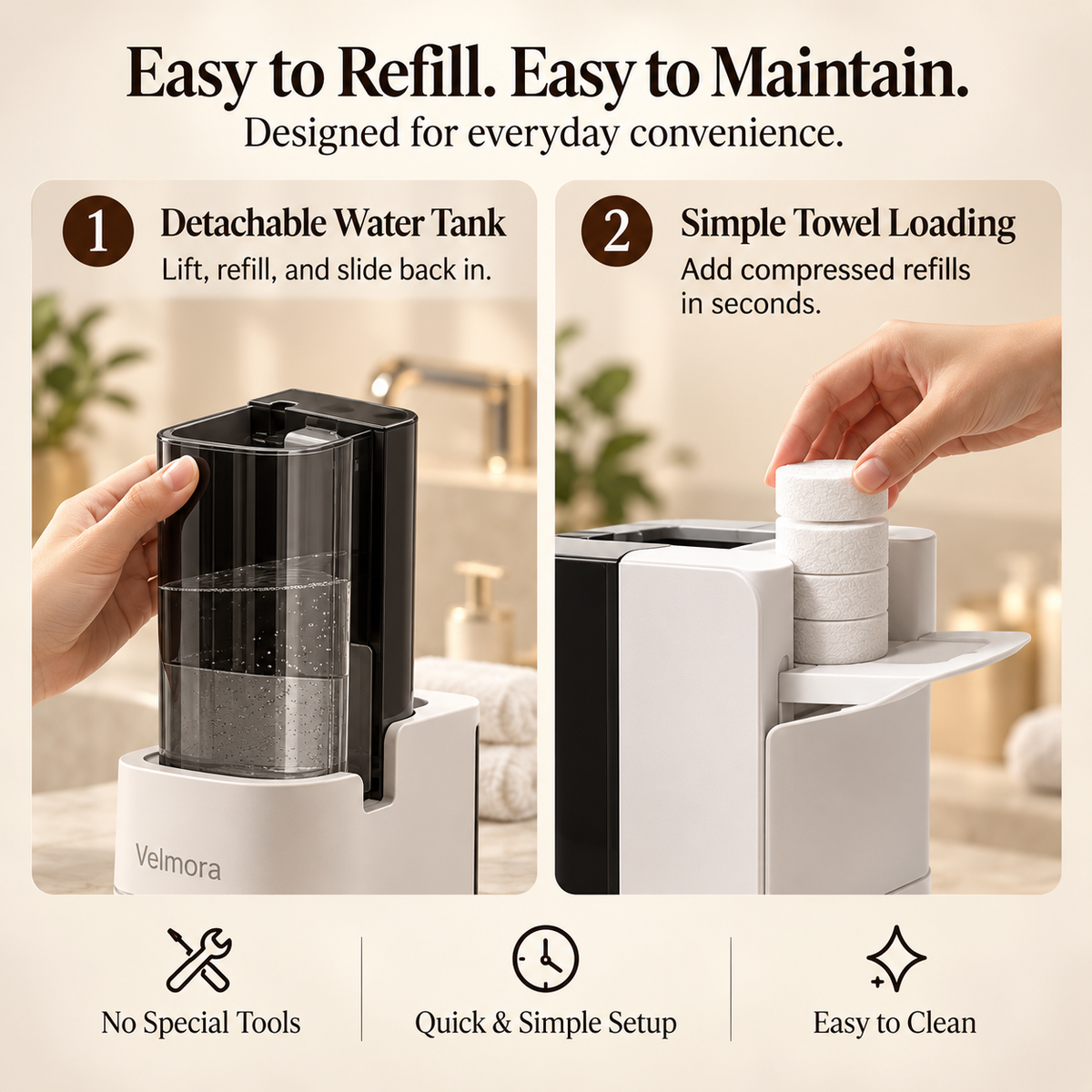 Easy to Refill. Easy to Maintain.
Designed for everyday convenience.

1 Detachable Water Tank
Lift, refill, and slide back in.

Velmora

2 Simple Towel Loading
Add compressed refills in seconds.

No Special Tools

Quick & Simple Setup

Easy to Clean